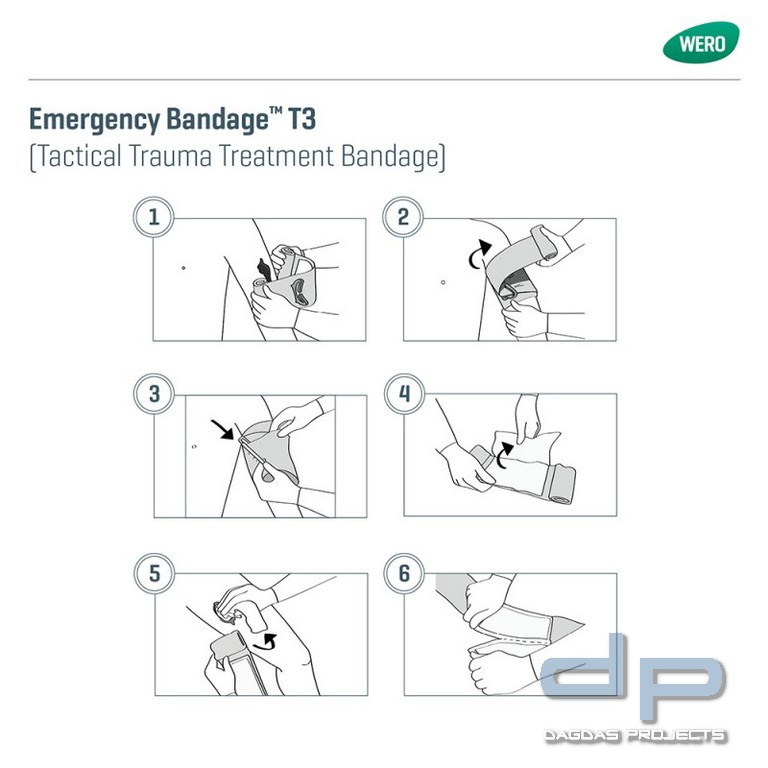 WERO

Emergency Bandage™ T3
(Tactical Trauma Treatment Bandage)

1

2

3

4

5

6

dp
DAGDAS PROJECTS