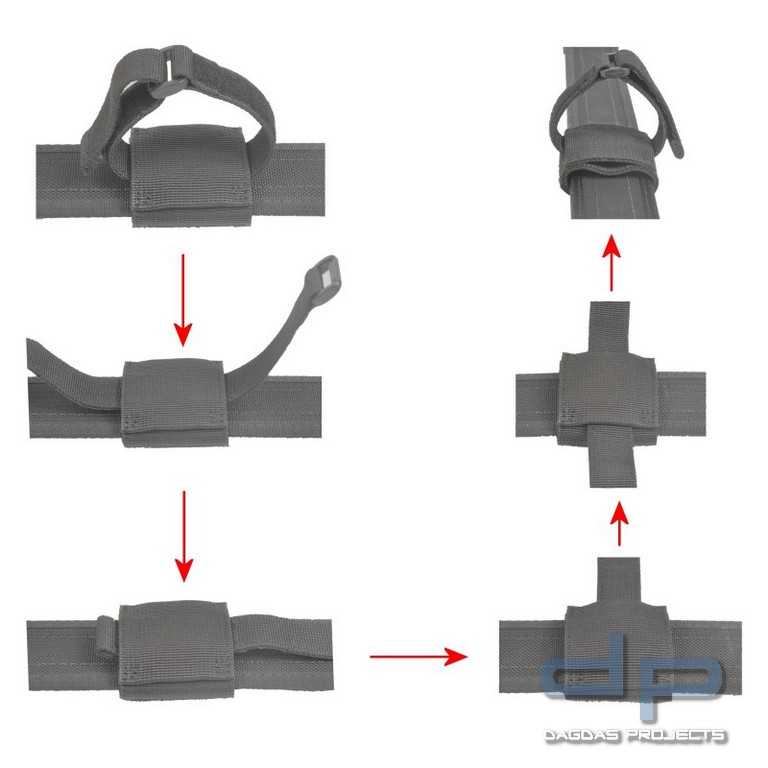 dp
DAGDAS PROJECTS